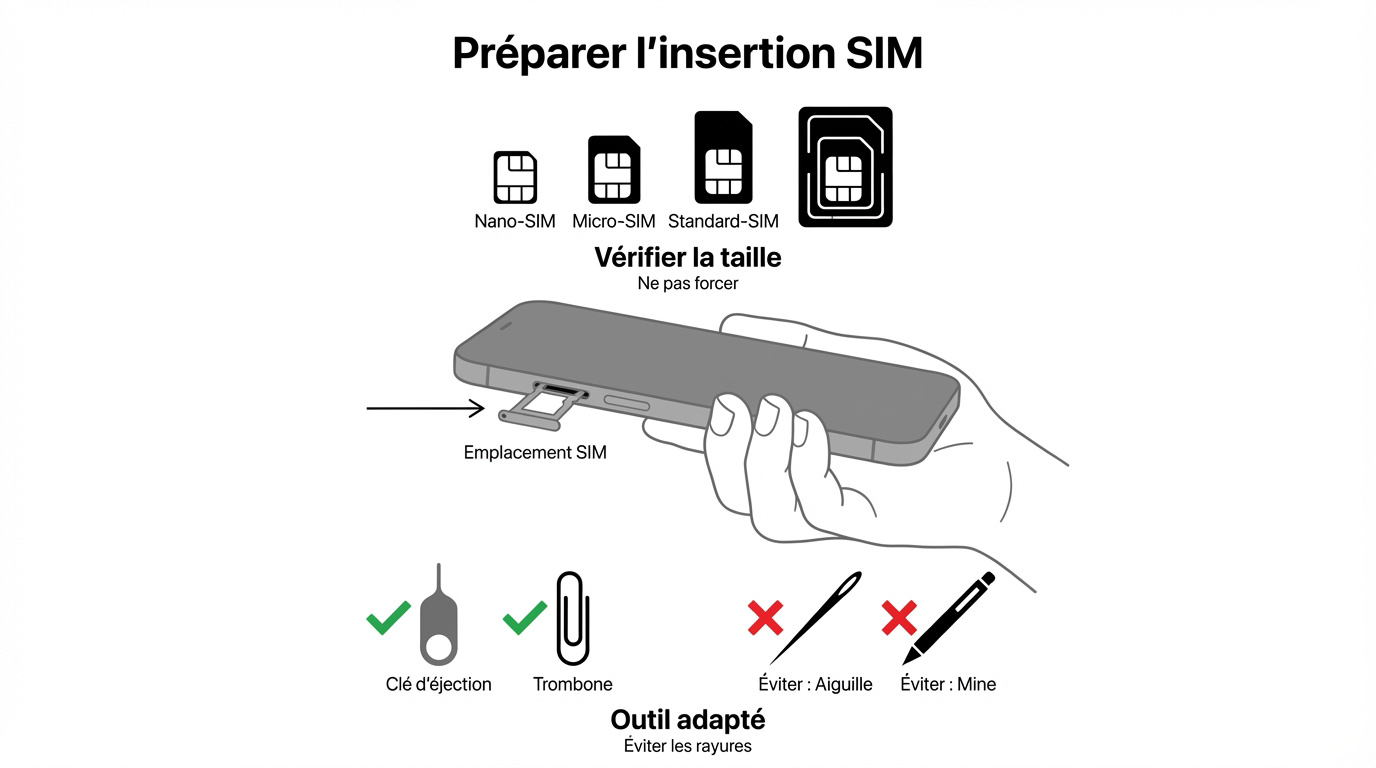 Préparer l'insertion SIM

Nano-SIM Micro-SIM Standard-SIM

Vérifier la taille
Ne pas forcer

Emplacement SIM

Clé d'éjection Trombone Éviter : Aiguille Éviter : Mine

Outil adapté
Éviter les rayures